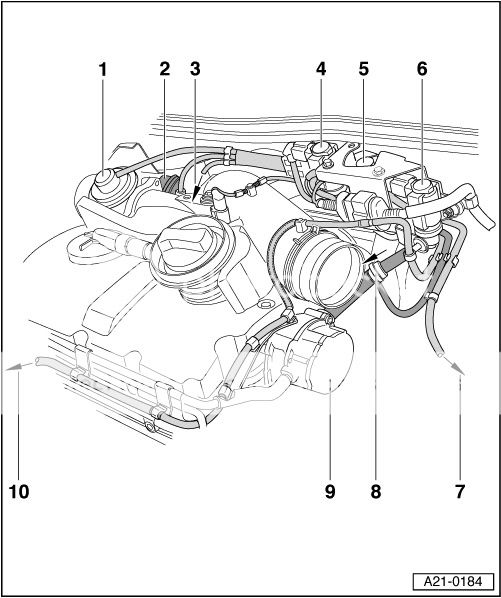 1
2
3
4
5
6
10
9
8
7
A21-0184